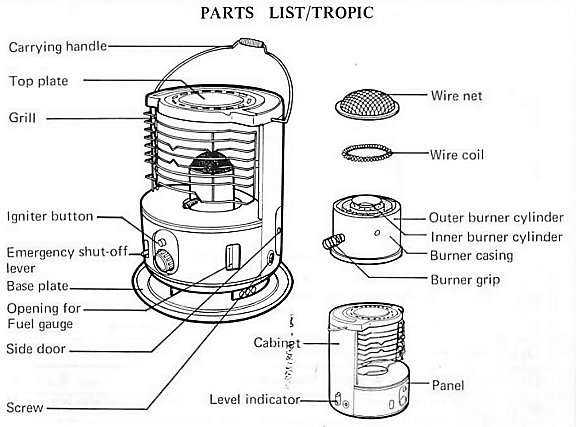 PARTS LIST/TROPIC

Carrying handle
Top plate
Grill
Igniter button
Emergency shut-off lever
Base plate
Opening for Fuel gauge
Side door
Screw

Wire net
Wire coil
Outer burner cylinder
Inner burner cylinder
Burner casing
Burner grip
Cabinet
Panel
Level indicator